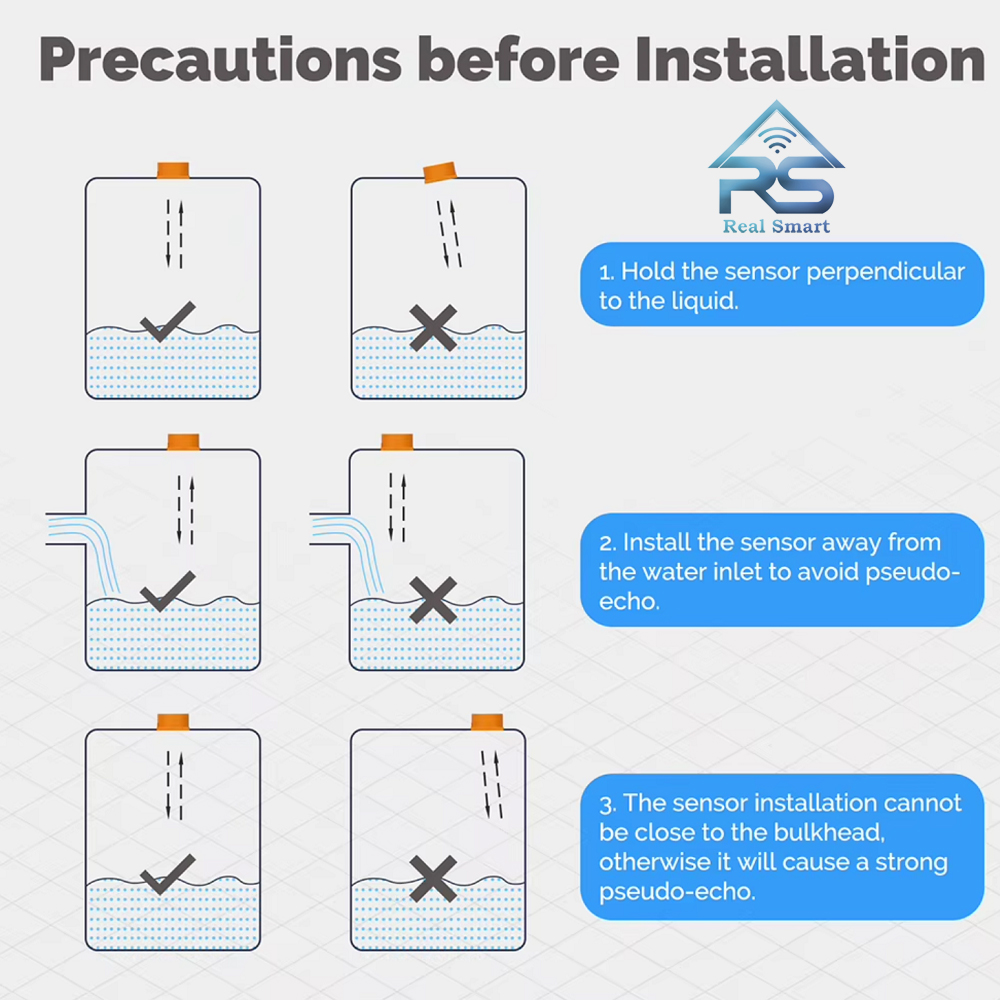 Precautions before Installation

RS
Real Smart

1. Hold the sensor perpendicular to the liquid.

2. Install the sensor away from the water inlet to avoid pseudo-echo.

3. The sensor installation cannot be close to the bulkhead, otherwise it will cause a strong pseudo-echo.